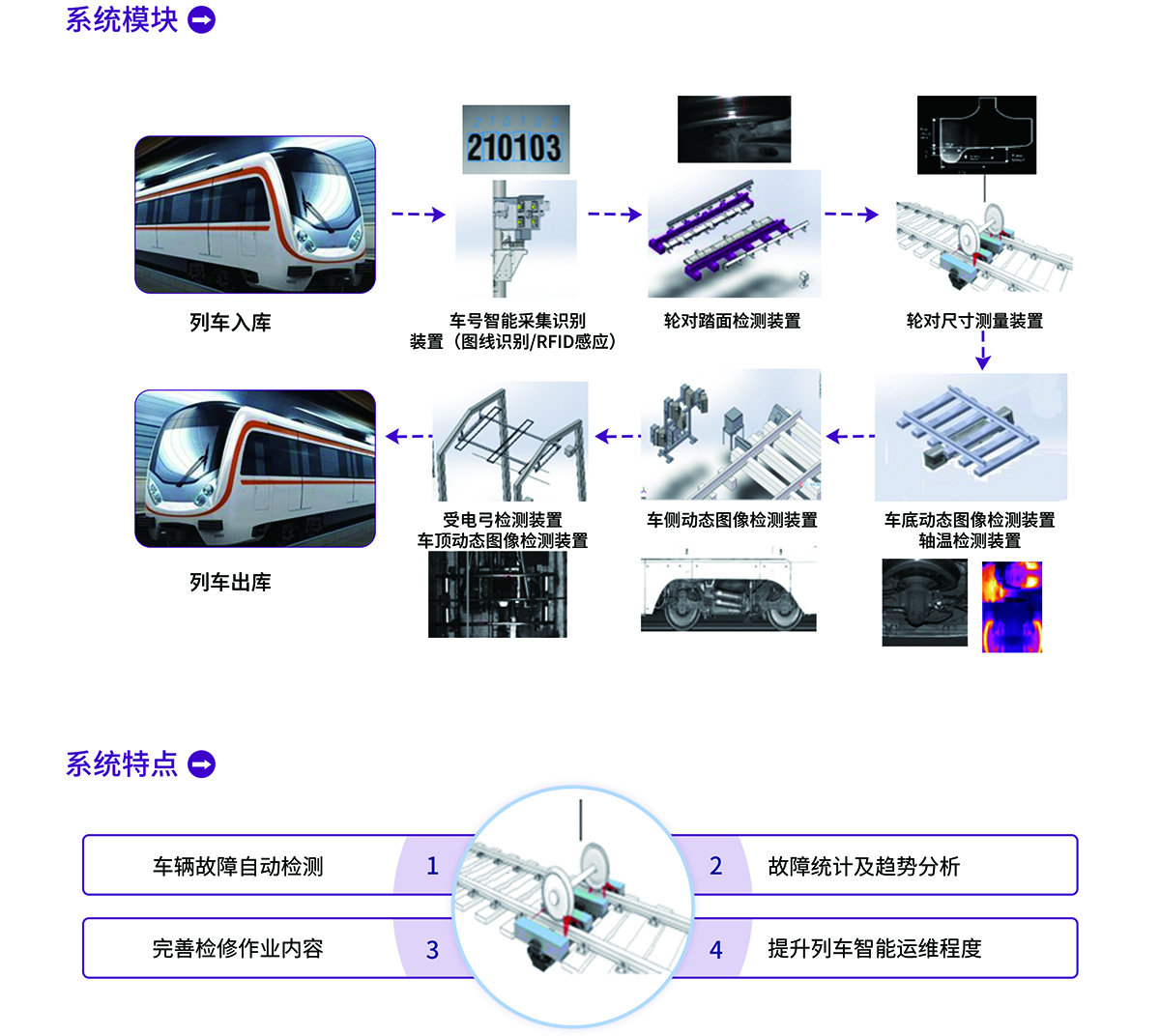 系统模块

210103

列车入库

车号智能采集识别装置（图线识别/RFID感应）

轮对踏面检测装置

轮对尺寸测量装置

列车出库

受电弓检测装置
车顶动态图像检测装置

车侧动态图像检测装置

车底动态图像检测装置
轴温检测装置

系统特点

车辆故障自动检测 1

2 故障统计及趋势分析

完善检修作业内容 3

4 提升列车智能运维程度